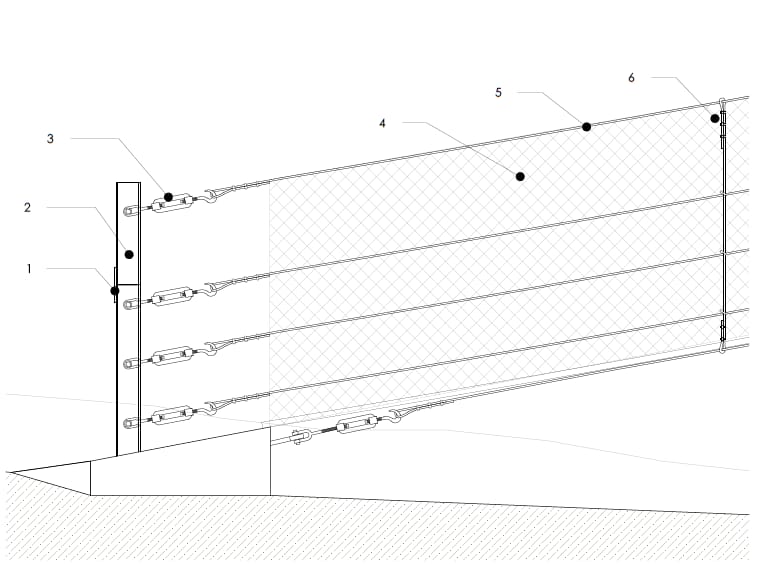 6
5
4
3
2
1